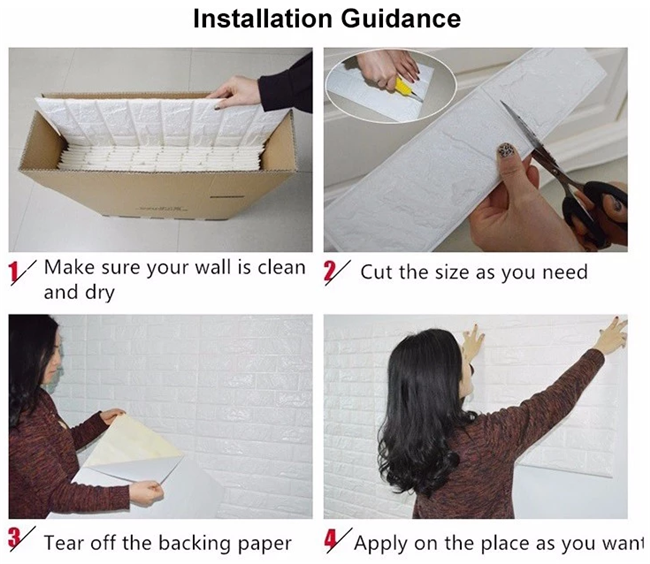 Installation Guidance

1/ Make sure your wall is clean and dry

2/ Cut the size as you need

3/ Tear off the backing paper

4/ Apply on the place as you want